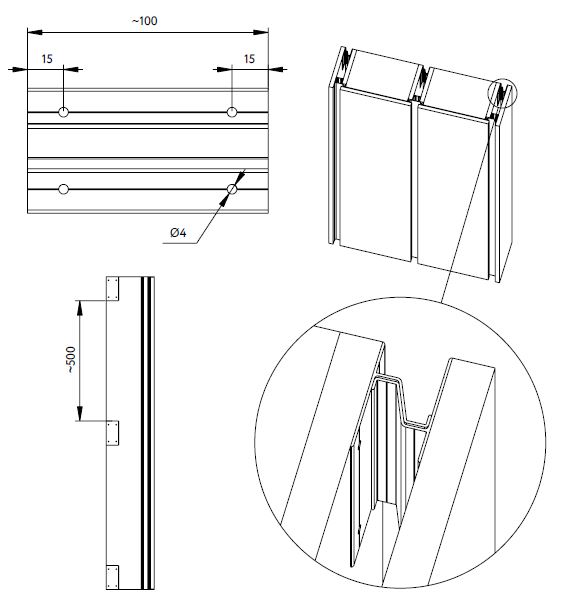 ~100

15

15

Ø4

~500